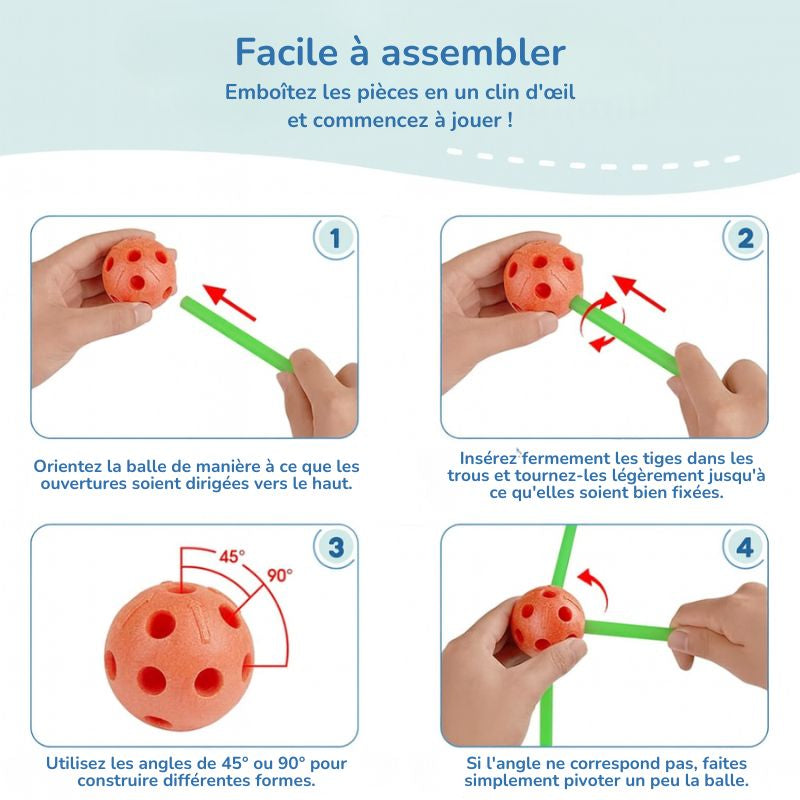 Facile à assembler
Emboîtez les pièces en un clin d'œil et commencez à jouer !

1

Orientez la balle de manière à ce que les ouvertures soient dirigées vers le haut.

2

Insérez fermement les tiges dans les trous et tournez-les légèrement jusqu'à ce qu'elles soient bien fixées.

3

45°
90°

Utilisez les angles de 45° ou 90° pour construire différentes formes.

4

Si l'angle ne correspond pas, faites simplement pivoter un peu la balle.